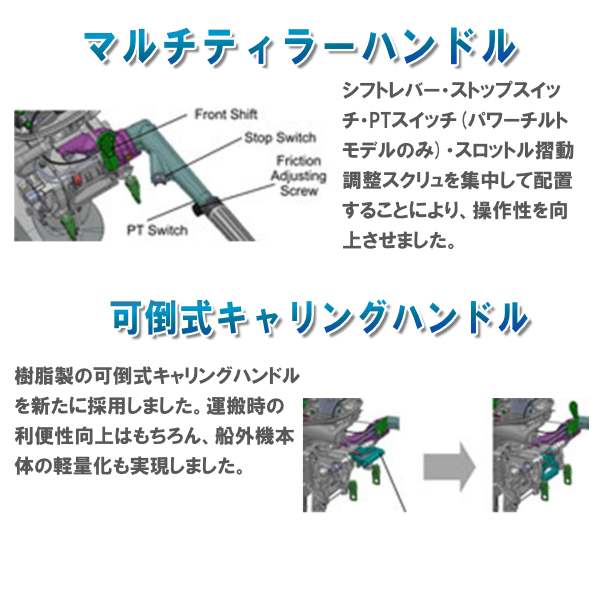 マルチティラーハンドル

Front Shift
Stop Switch
Friction Adjusting Screw
PT Switch

シフトレバー・ストップスイッチ・PTスイッチ（パワーチルトモデルのみ）・スロットル摺動調整スクリュを集中して配置することにより、操作性を向上させました。

可倒式キャリングハンドル

樹脂製の可倒式キャリングハンドルを新たに採用しました。運搬時の利便性向上はもちろん、船外機本体の軽量化も実現しました。